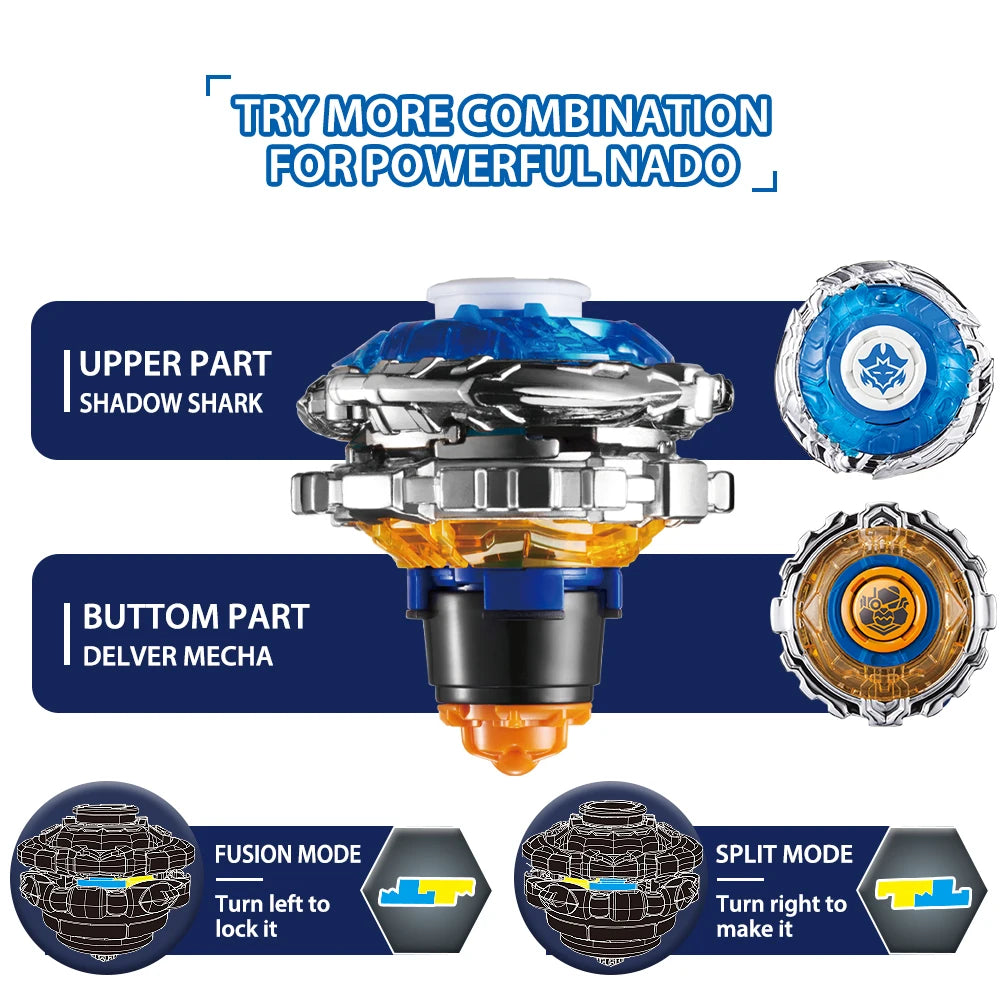 TRY MORE COMBINATION FOR POWERFUL NADO

UPPER PART
SHADOW SHARK

BUTTOM PART
DELVER MECHA

FUSION MODE
Turn left to lock it

SPLIT MODE
Turn right to make it