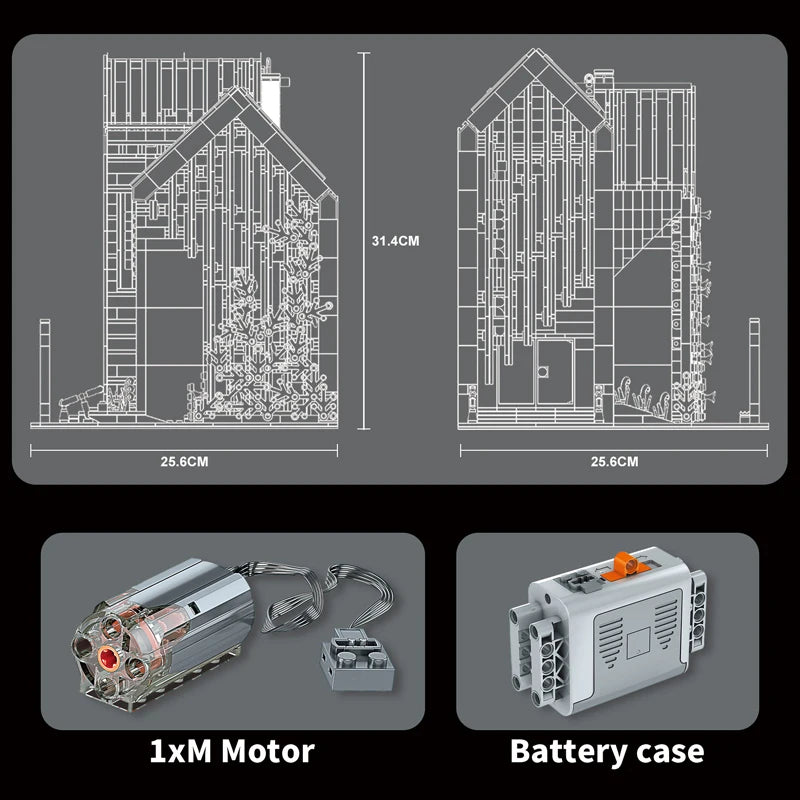 31.4CM

25.6CM

25.6CM

1xM Motor

Battery case