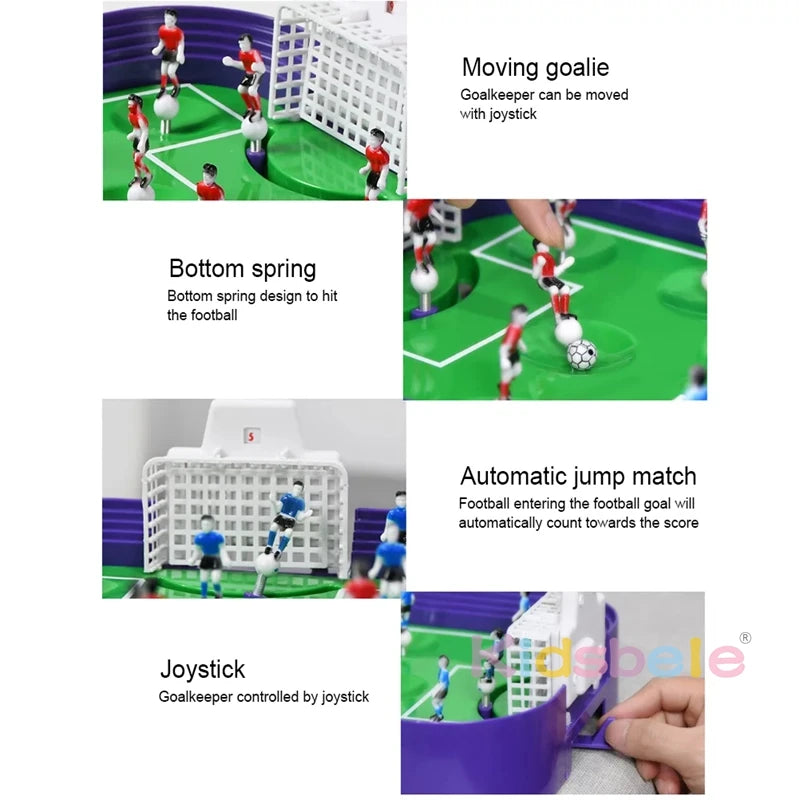 Moving goalie
Goalkeeper can be moved with joystick

Bottom spring
Bottom spring design to hit the football

5

Automatic jump match
Football entering the football goal will automatically count towards the score

Joystick
Goalkeeper controlled by joystick

Kidsbele®