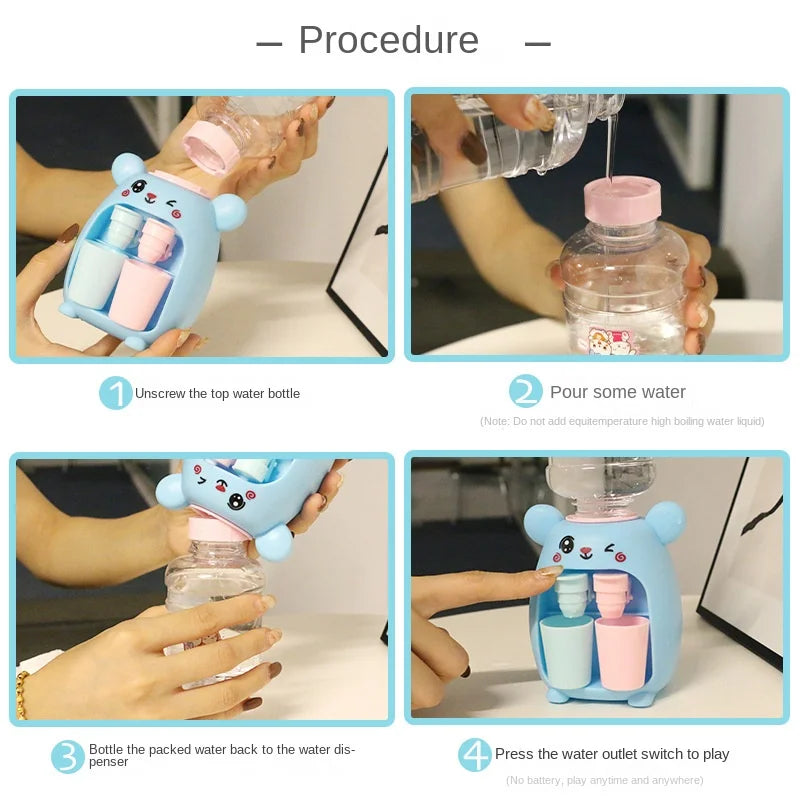 — Procedure —

1 Unscrew the top water bottle

2 Pour some water

(Note: Do not add equitemperature high boiling water liquid)

3 Bottle the packed water back to the water dispenser

4 Press the water outlet switch to play

(No battery, play anytime and anywhere)