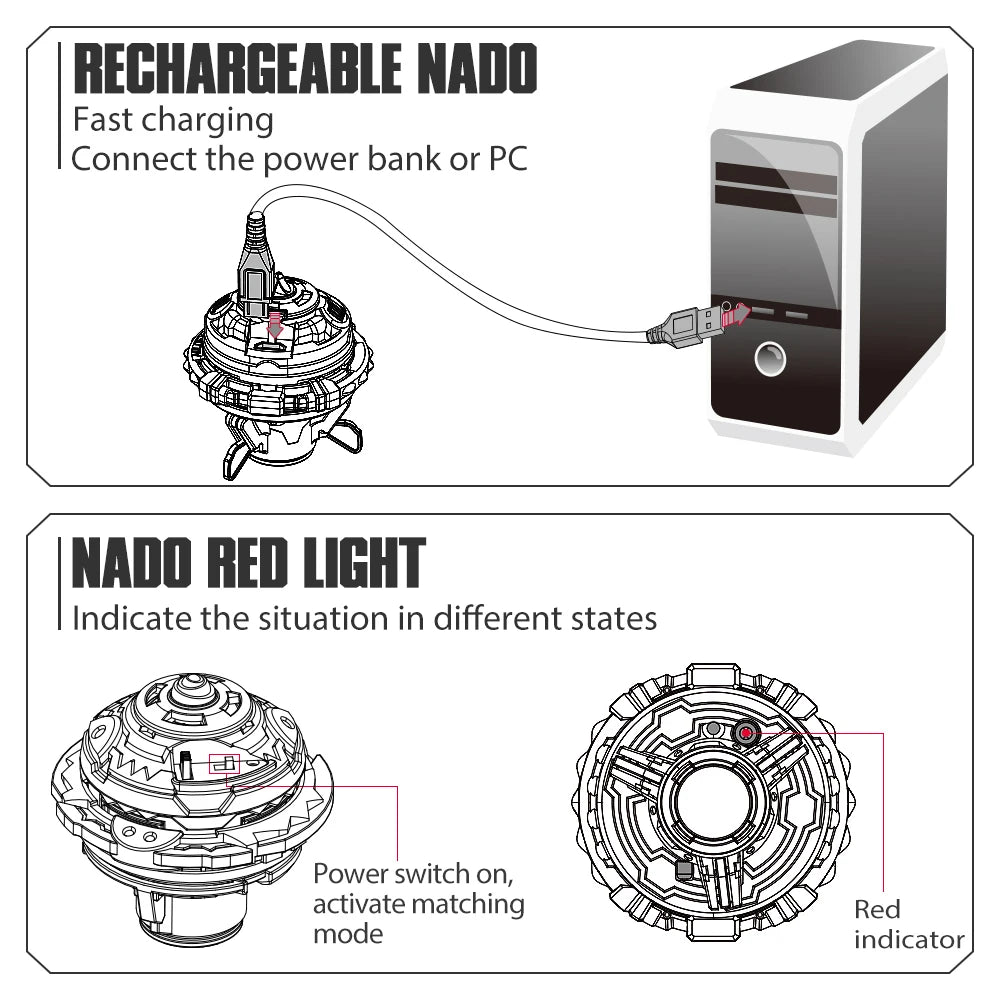 RECHARGEABLE NADO
Fast charging
Connect the power bank or PC

NADO RED LIGHT
Indicate the situation in different states

Power switch on, activate matching mode

Red indicator